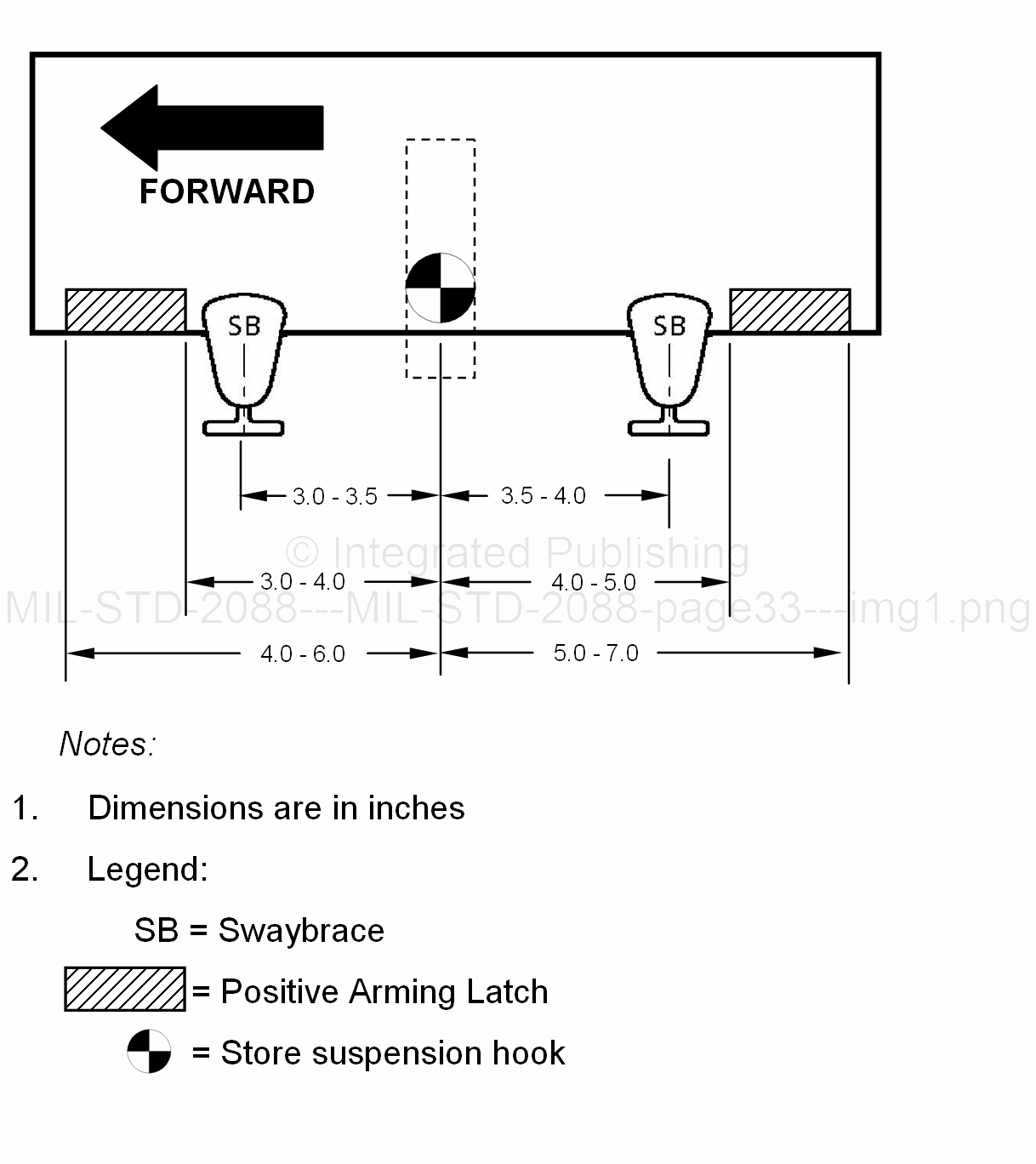 FORWARD

SB

SB

3.0 - 3.5

3.5 - 4.0

© Integrated Publishing

3.0 - 4.0

4.0 - 5.0

MIL-STD-2088---MIL-STD-2088-page33---img1.png

4.0 - 6.0

5.0 - 7.0

Notes:

1. Dimensions are in inches

2. Legend:

SB = Swaybrace

= Positive Arming Latch

= Store suspension hook